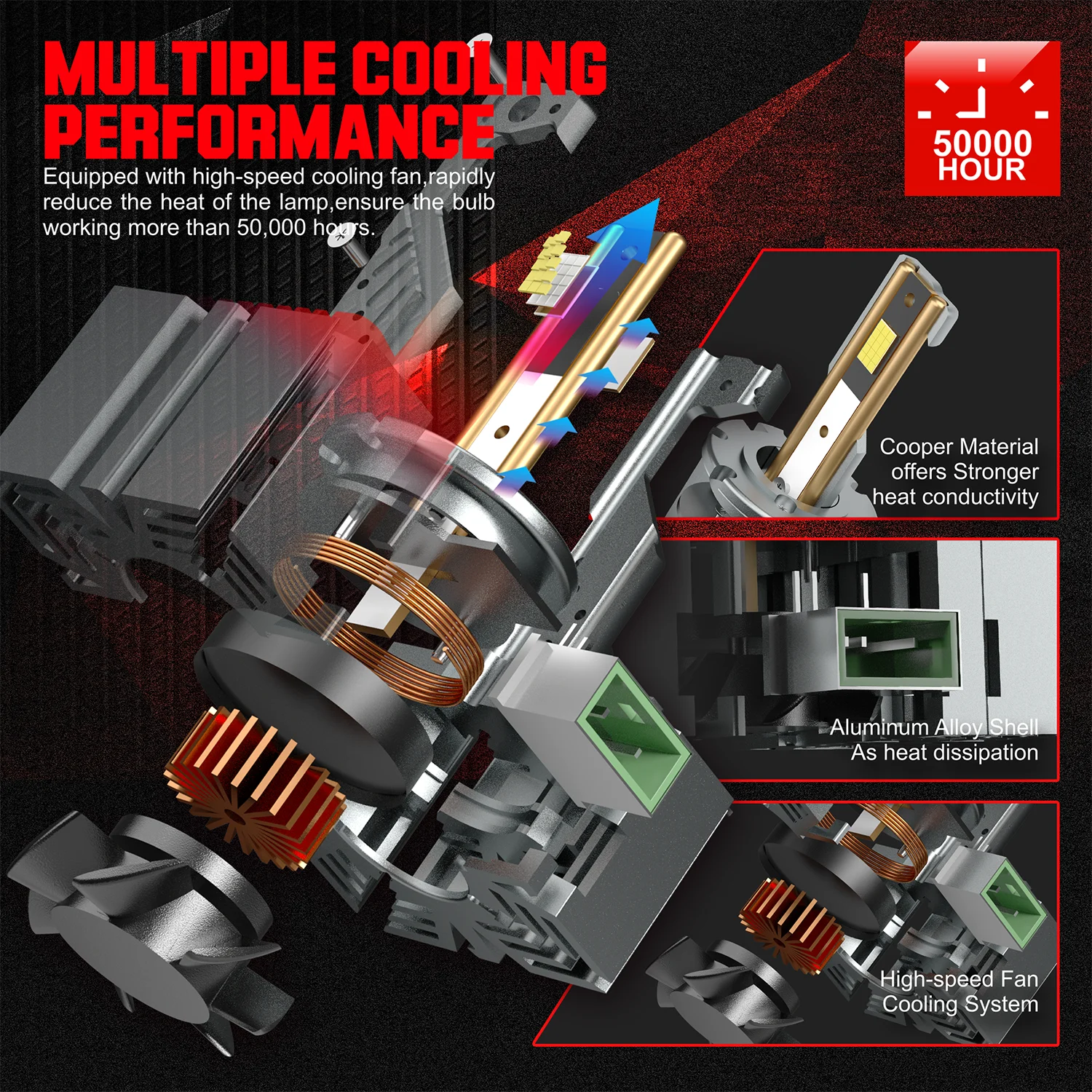 MULTIPLE COOLING PERFORMANCE

Equipped with high-speed cooling fan,rapidly reduce the heat of the lamp,ensure the bulb working more than 50,000 hours.

50000 HOUR

Cooper Material offers Stronger heat conductivity

Aluminum Alloy Shell As heat dissipation

High-speed Fan Cooling System