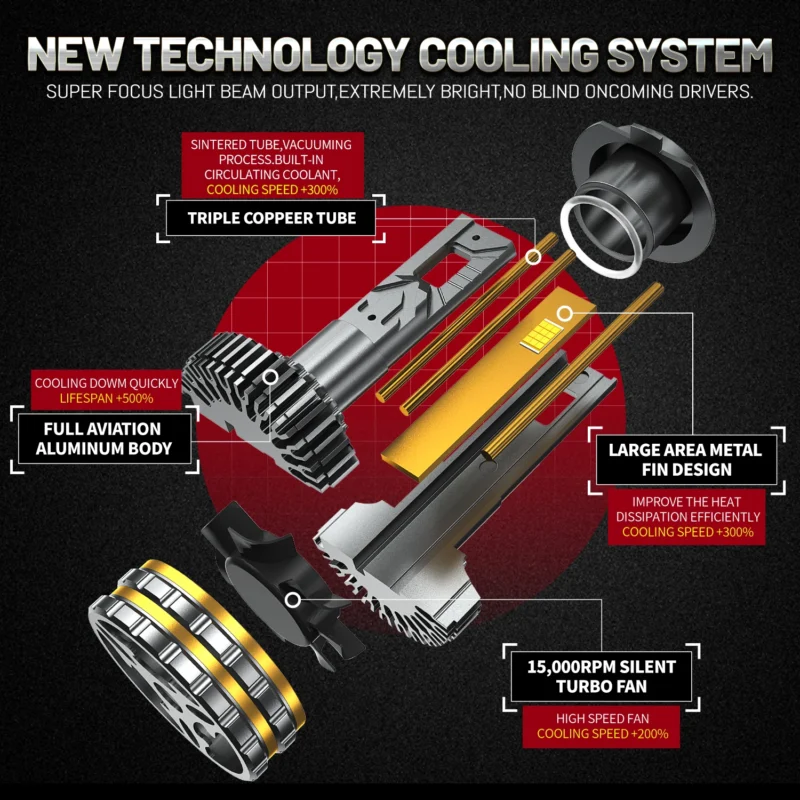 NEW TECHNOLOGY COOLING SYSTEM
SUPER FOCUS LIGHT BEAM OUTPUT,EXTREMELY BRIGHT,NO BLIND ONCOMING DRIVERS.

SINTERED TUBE,VACUUMING PROCESS.BUILT-IN CIRCULATING COOLANT, COOLING SPEED +300%

TRIPLE COPPEER TUBE

COOLING DOWM QUICKLY LIFESPAN +500%

FULL AVIATION ALUMINUM BODY

LARGE AREA METAL FIN DESIGN

IMPROVE THE HEAT DISSIPATION EFFICIENTLY COOLING SPEED +300%

15,000RPM SILENT TURBO FAN

HIGH SPEED FAN COOLING SPEED +200%