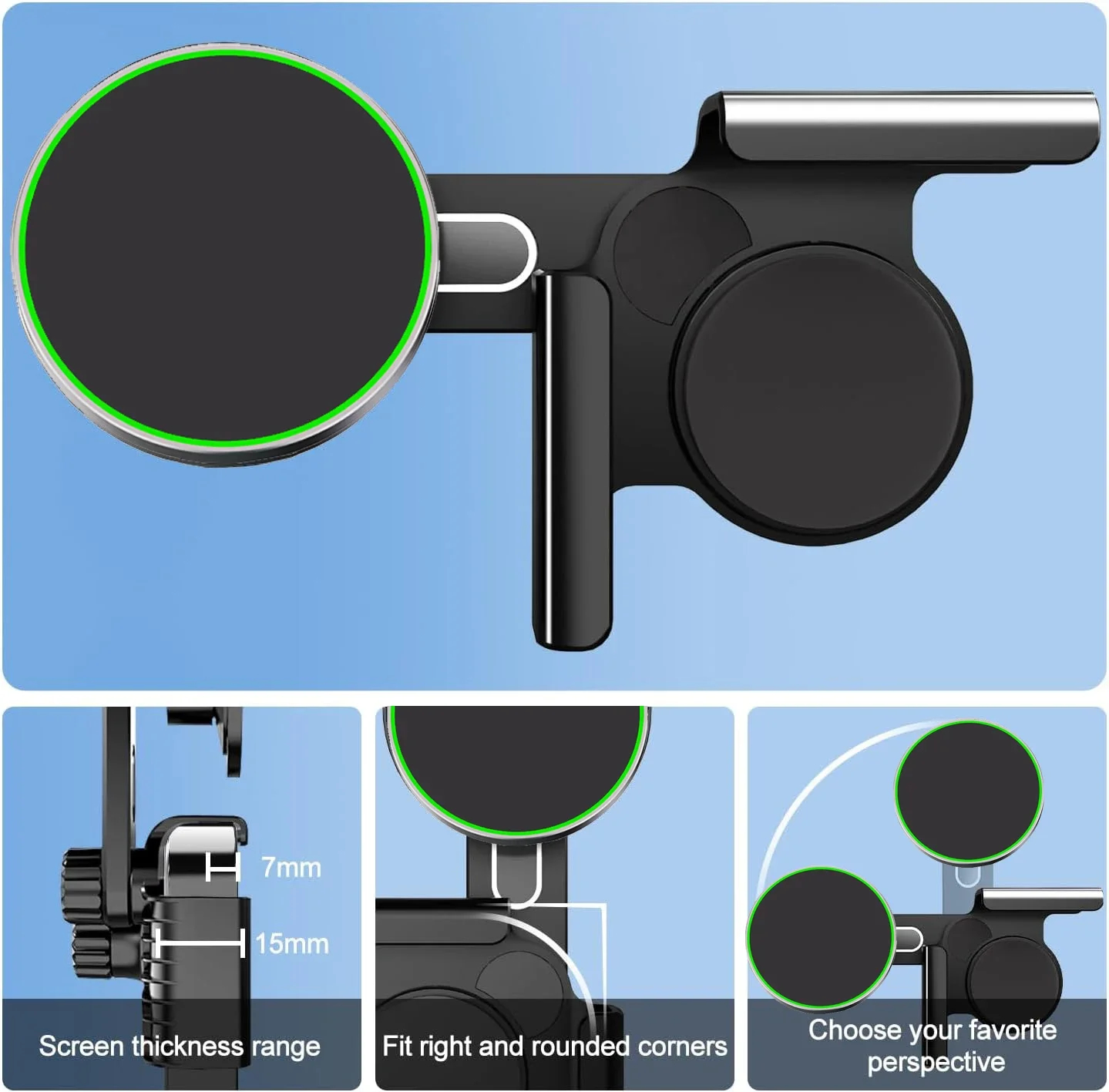 7mm
15mm
Screen thickness range

Fit right and rounded corners

Choose your favorite perspective